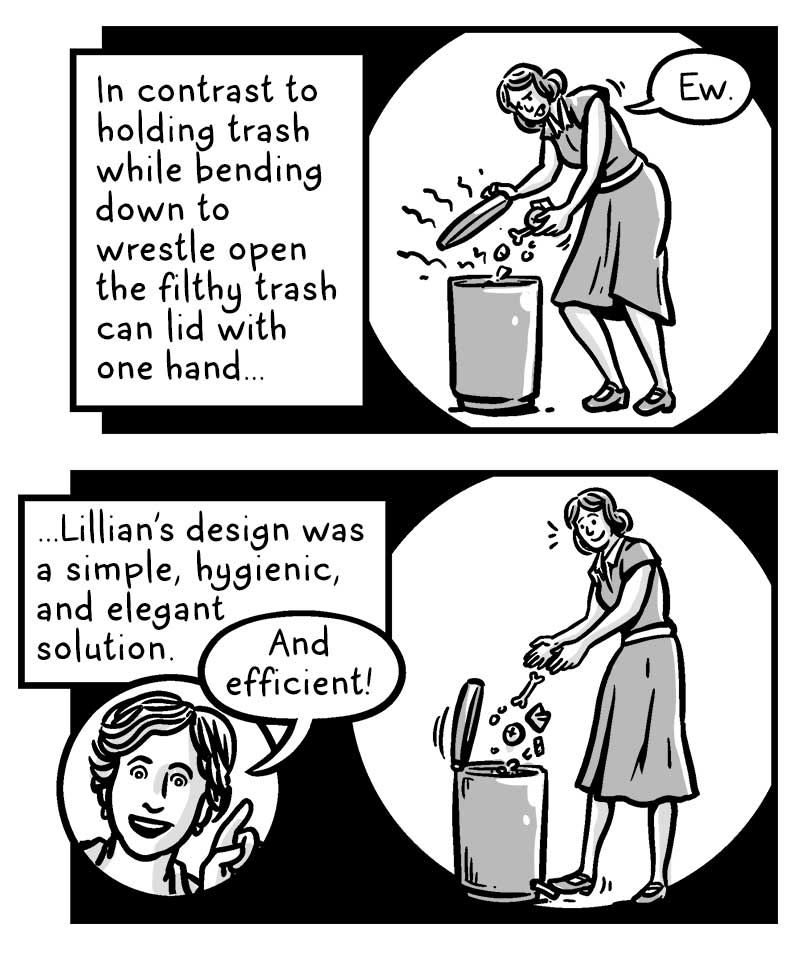 In contrast to holding trash while bending down to wrestle open the filthy trash can lid with one hand...

Ew.

...Lillian's design was a simple, hygienic, and elegant solution.

And efficient!